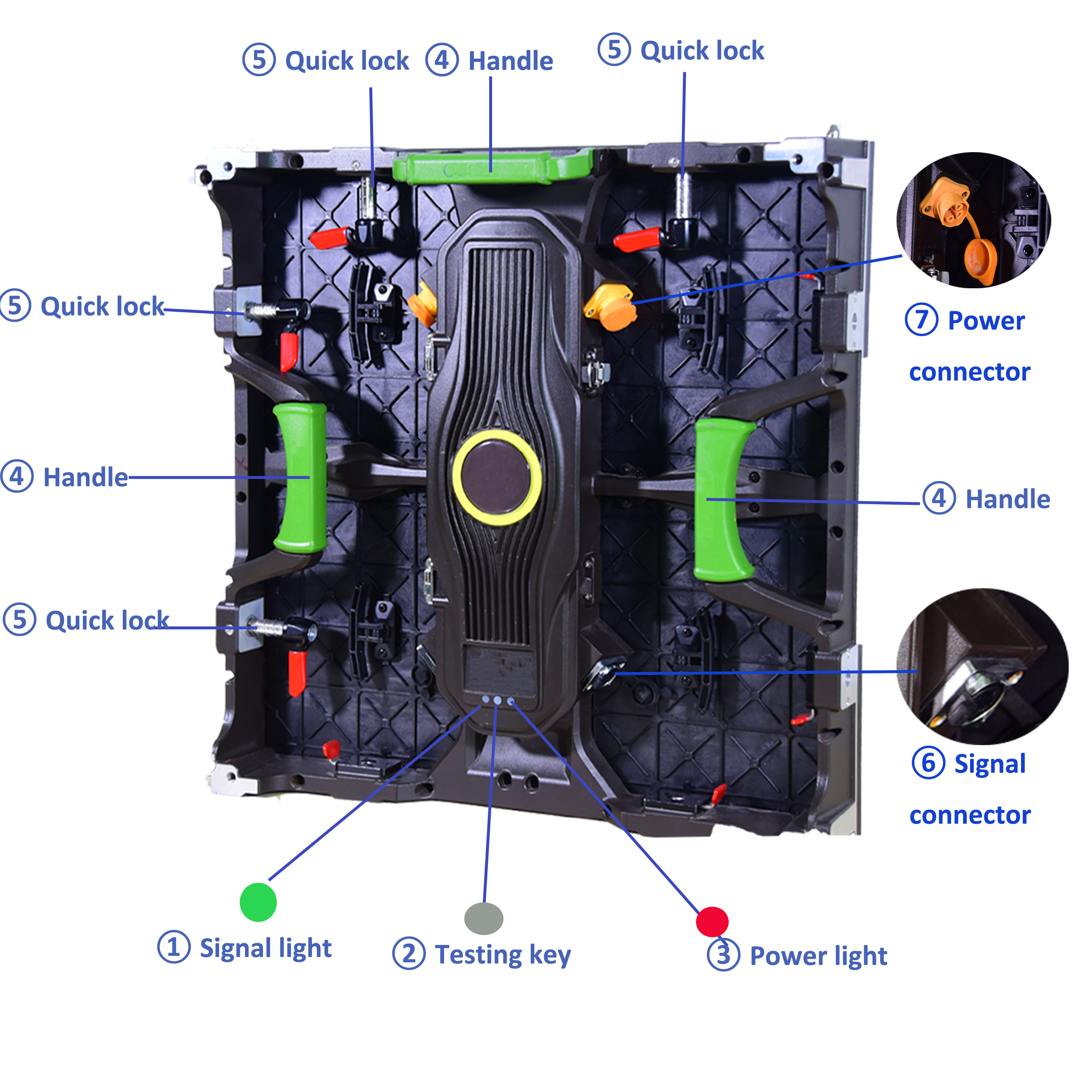 ⑤ Quick lock ④ Handle ⑤ Quick lock

⑤ Quick lock

⑦ Power connector

④ Handle

④ Handle

⑤ Quick lock

⑥ Signal connector

① Signal light ② Testing key ③ Power light