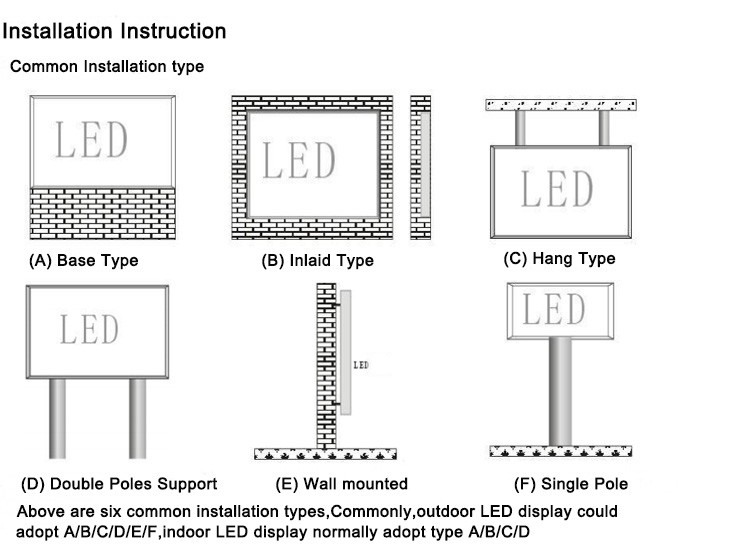 Installation Instruction

Common Installation type

LED

(A) Base Type

LED

(B) Inlaid Type

LED

(C) Hang Type

LED

(D) Double Poles Support

LED

(E) Wall mounted

LED

(F) Single Pole

Above are six common installation types,Commonly,outdoor LED display could adopt A/B/C/D/E/F,indoor LED display normally adopt type A/B/C/D