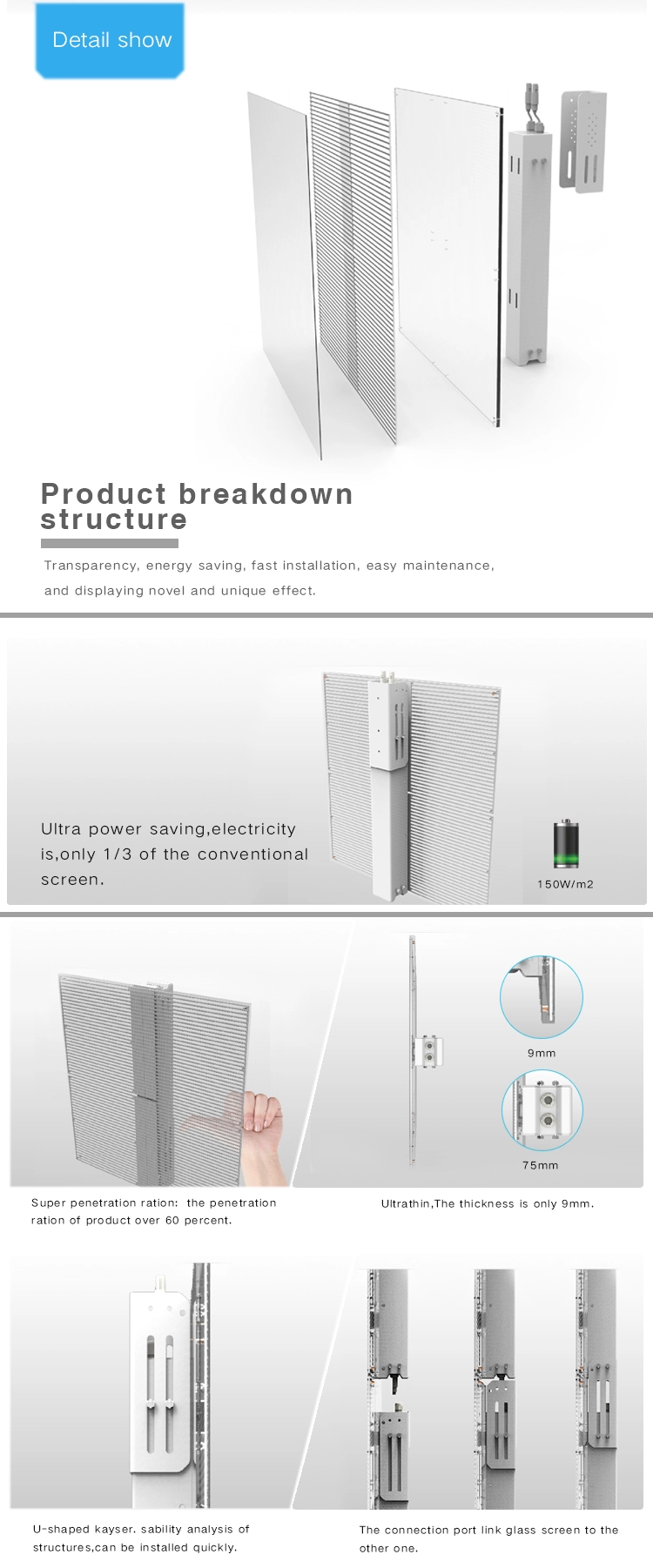 Detail show

Product breakdown structure

Transparency, energy saving, fast installation, easy maintenance, and displaying novel and unique effect.

Ultra power saving,electricity is,only 1/3 of the conventional screen.

150W/m2

9mm

75mm

Super penetration ration: the penetration ration of product over 60 percent.

Ultrathin,The thickness is only 9mm.

U-shaped kayser. sability analysis of structures,can be installed quickly.

The connection port link glass screen to the other one.