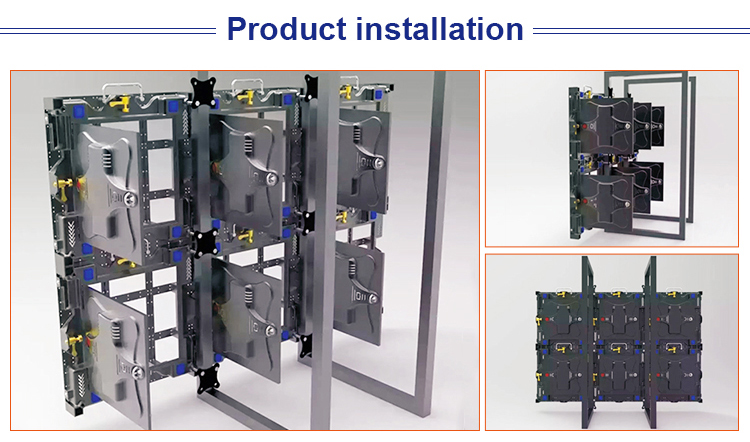 Product installation