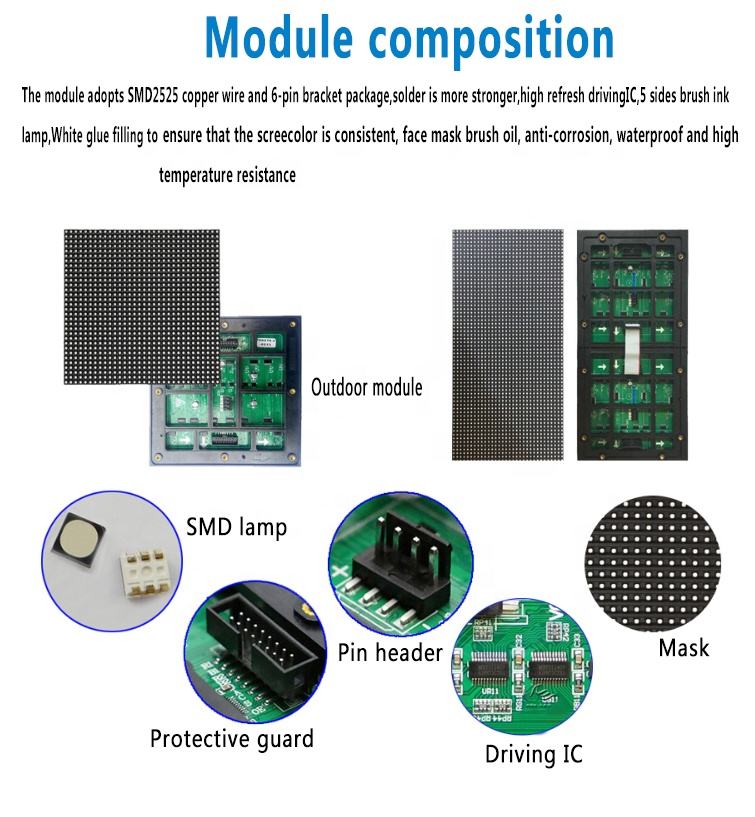 Module composition

The module adopts SMD2525 copper wire and 6-pin bracket package,solder is more stronger,high refresh drivingIC,5 sides brush ink lamp,White glue filling to ensure that the screecolor is consistent, face mask brush oil, anti-corrosion, waterproof and high temperature resistance

Outdoor module

SMD lamp

Pin header

Mask

Protective guard

Driving IC